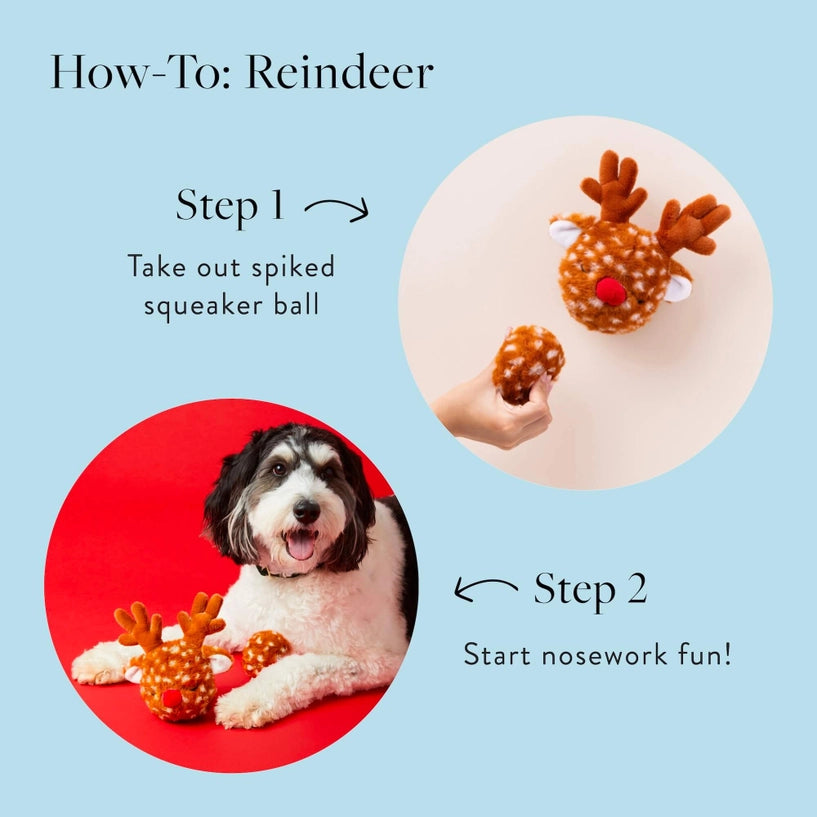 How-To: Reindeer

Step 1

Take out spiked squeaker ball

Step 2

Start nosework fun!